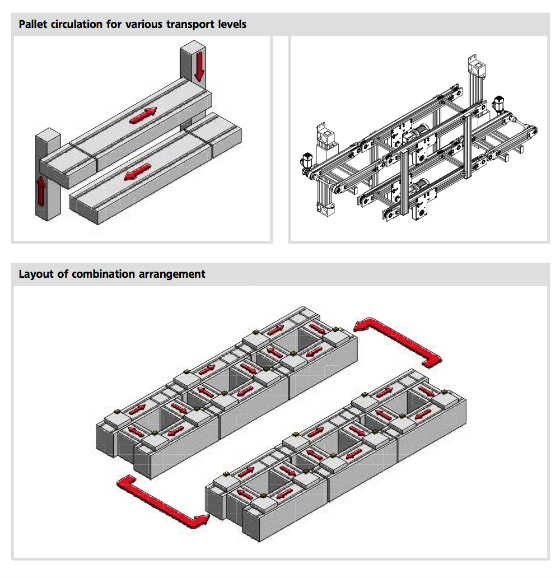 Pallet circulation for various transport levels

Layout of combination arrangement